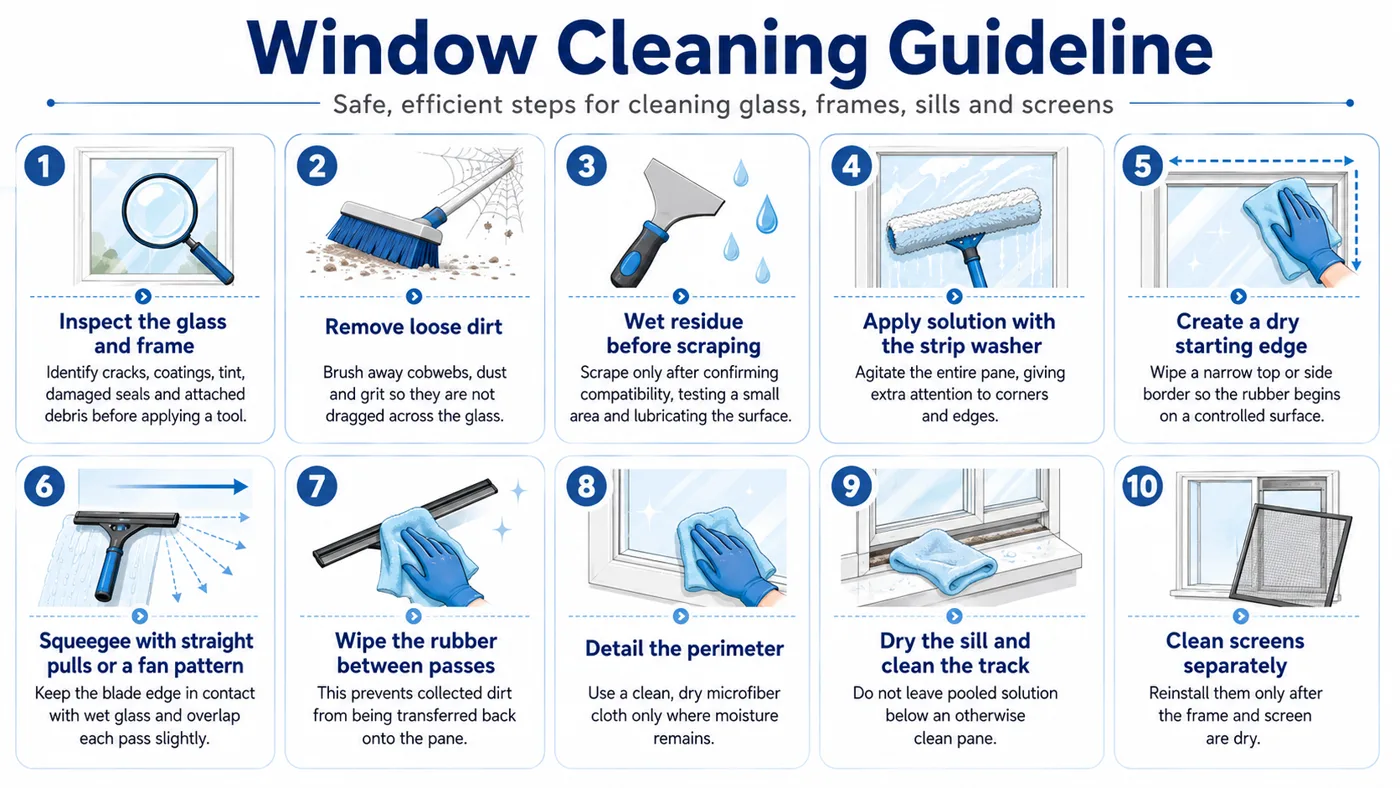 Window Cleaning Guideline

Safe, efficient steps for cleaning glass, frames, sills and screens

1

Inspect the glass and frame

Identify cracks, coatings, tint, damaged seals and attached debris before applying a tool.

2

Remove loose dirt

Brush away cobwebs, dust and grit so they are not dragged across the glass.

3

Wet residue before scraping

Scrape only after confirming compatibility, testing a small area and lubricating the surface.

4

Apply solution with the strip washer

Agitate the entire pane, giving extra attention to corners and edges.

5

Create a dry starting edge

Wipe a narrow top or side border so the rubber begins on a controlled surface.

6

Squeegee with straight pulls or a fan pattern

Keep the blade edge in contact with wet glass and overlap each pass slightly.

7

Wipe the rubber between passes

This prevents collected dirt from being transferred back onto the pane.

8

Detail the perimeter

Use a clean, dry microfiber cloth only where moisture remains.

9

Dry the sill and clean the track

Do not leave pooled solution below an otherwise clean pane.

10

Clean screens separately

Reinstall them only after the frame and screen are dry.